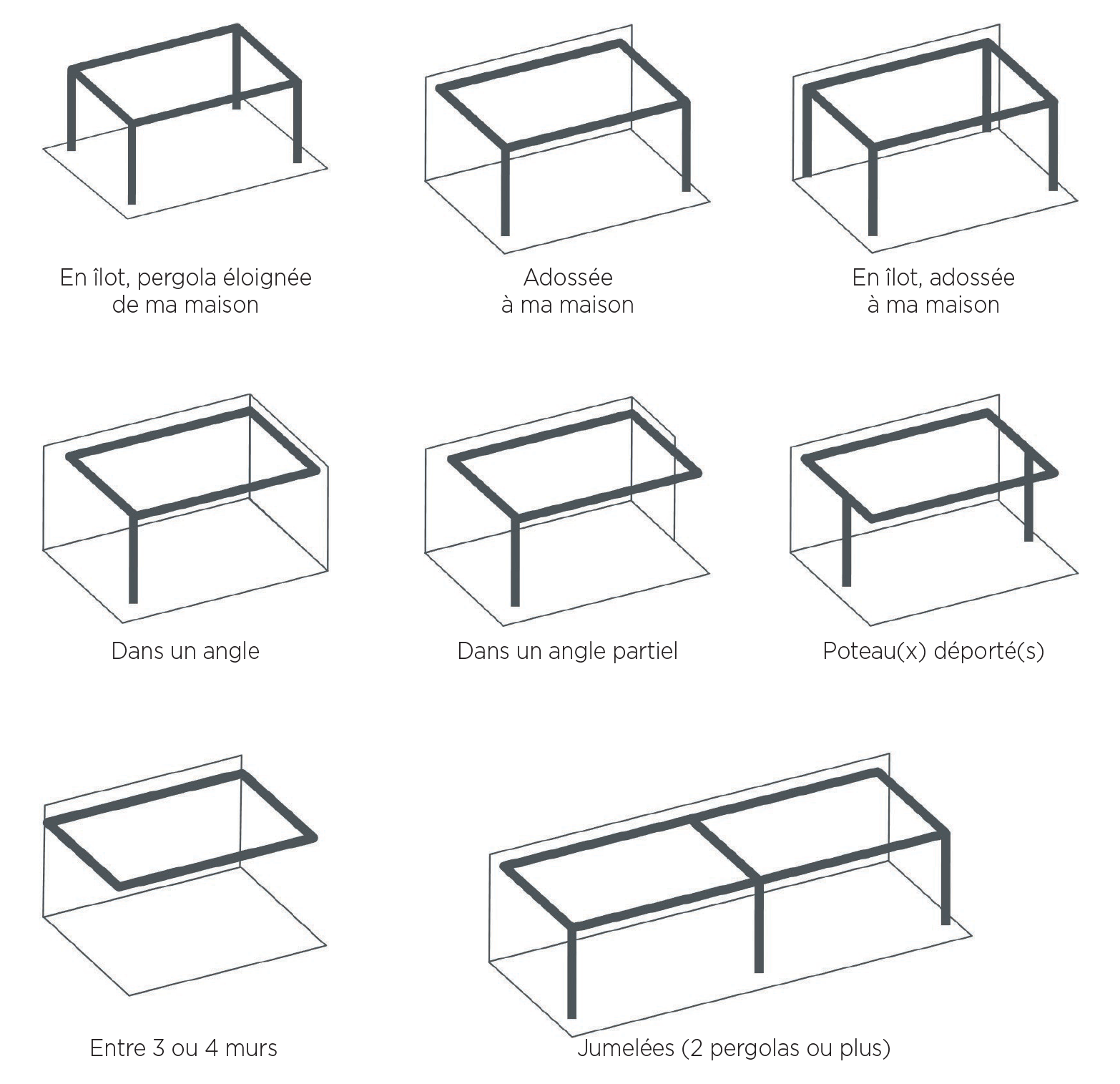 En îlot, pergola éloignée de ma maison

Adossée à ma maison

En îlot, adossée à ma maison

Dans un angle

Dans un angle partiel

Poteau(x) déporté(s)

Entre 3 ou 4 murs

Jumelées (2 pergolas ou plus)